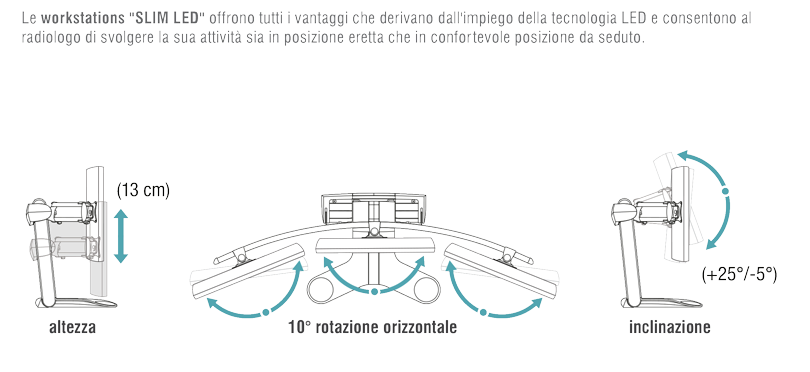 Le workstations "SLIM LED" offrono tutti i vantaggi che derivano dall'impiego della tecnologia LED e consentono al radiologo di svolgere la sua attività sia in posizione eretta che in confortevole posizione da seduto.

(13 cm)

altezza

10° rotazione orizzontale

(+25°/-5°)

inclinazione